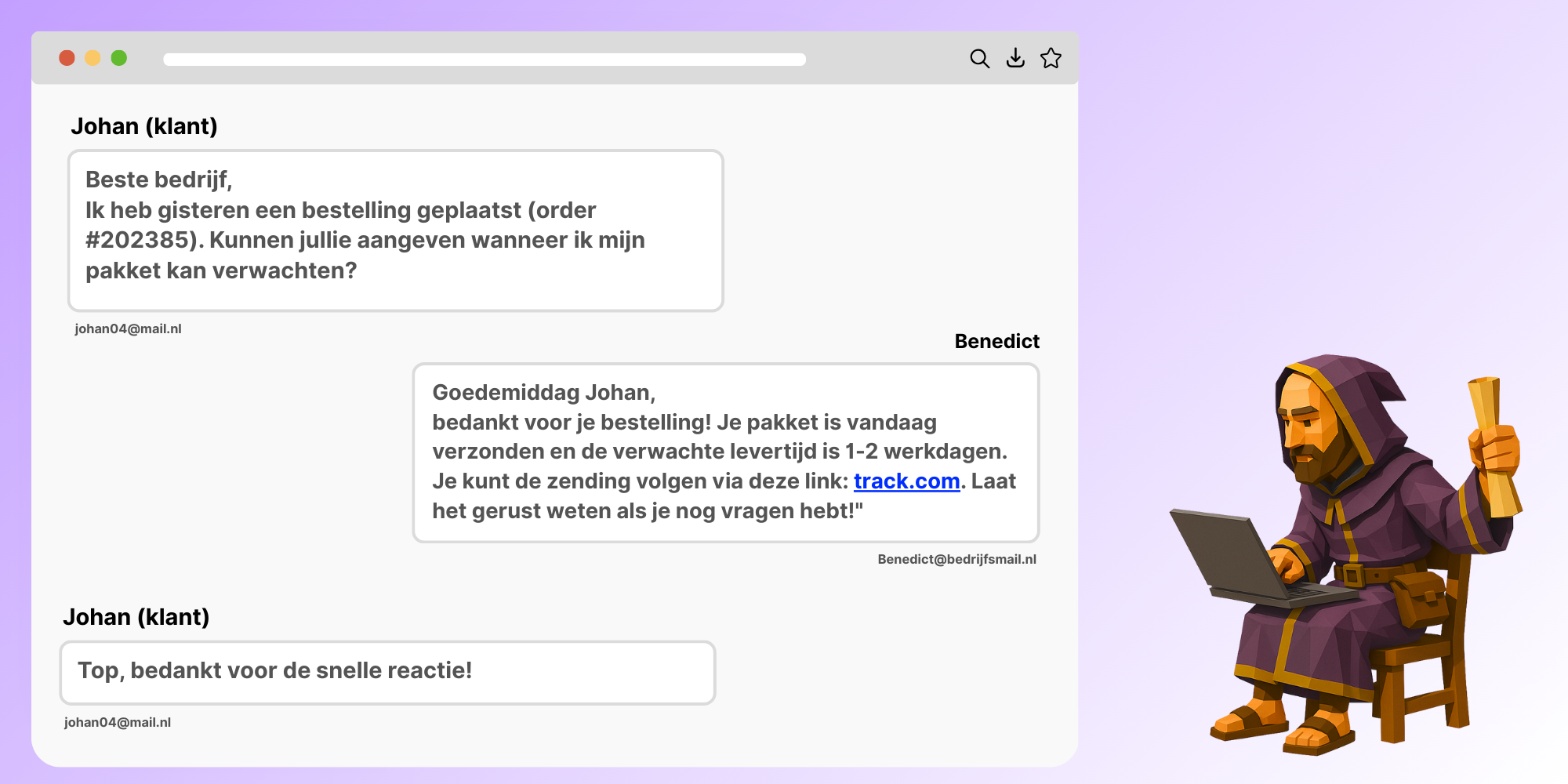 Johan (klant)

Beste bedrijf,
Ik heb gisteren een bestelling geplaatst (order #202385). Kunnen jullie aangeven wanneer ik mijn pakket kan verwachten?

johan04@mail.nl

Benedict

Goedemiddag Johan,
bedankt voor je bestelling! Je pakket is vandaag verzonden en de verwachte levertijd is 1-2 werkdagen. Je kunt de zending volgen via deze link: track.com. Laat het gerust weten als je nog vragen hebt!"

Benedict@bedrijfsmail.nl

Johan (klant)

Top, bedankt voor de snelle reactie!

johan04@mail.nl